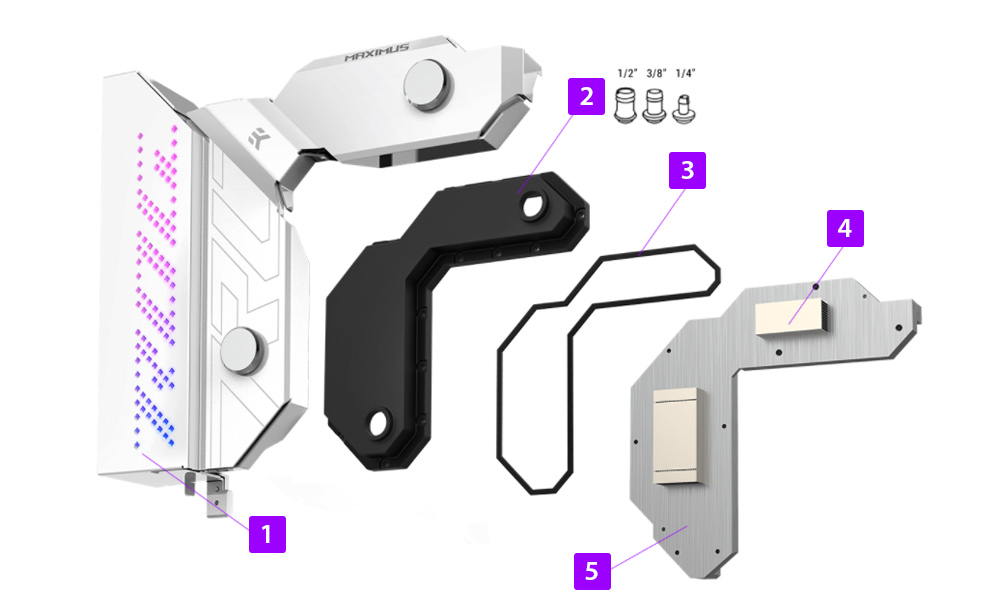 MAXIMUS

1/2" 3/8" 1/4"

2

3

4

1

5