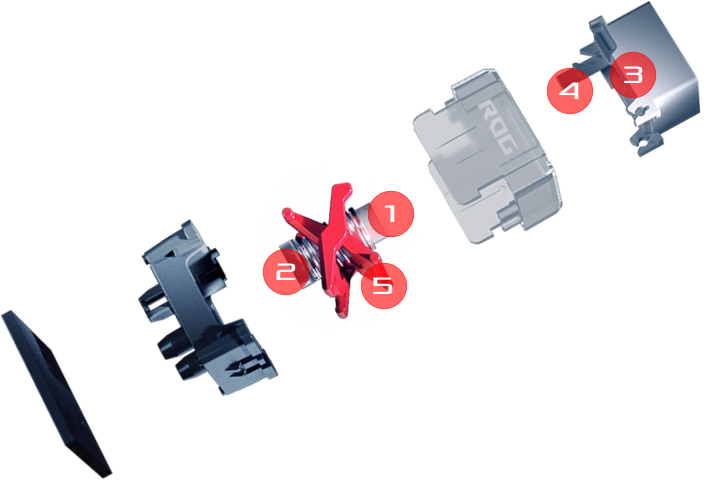 4
3
ROG
1
2
5