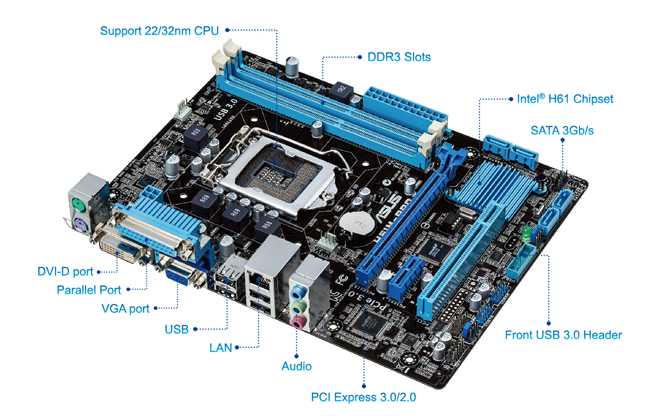 Support 22/32nm CPU

DDR3 Slots

Intel® H61 Chipset

SATA 3Gb/s

USB 3.0

ASUS

PCIe 3.0

DVI-D port

Parallel Port

VGA port

USB

LAN

Audio

PCI Express 3.0/2.0

Front USB 3.0 Header