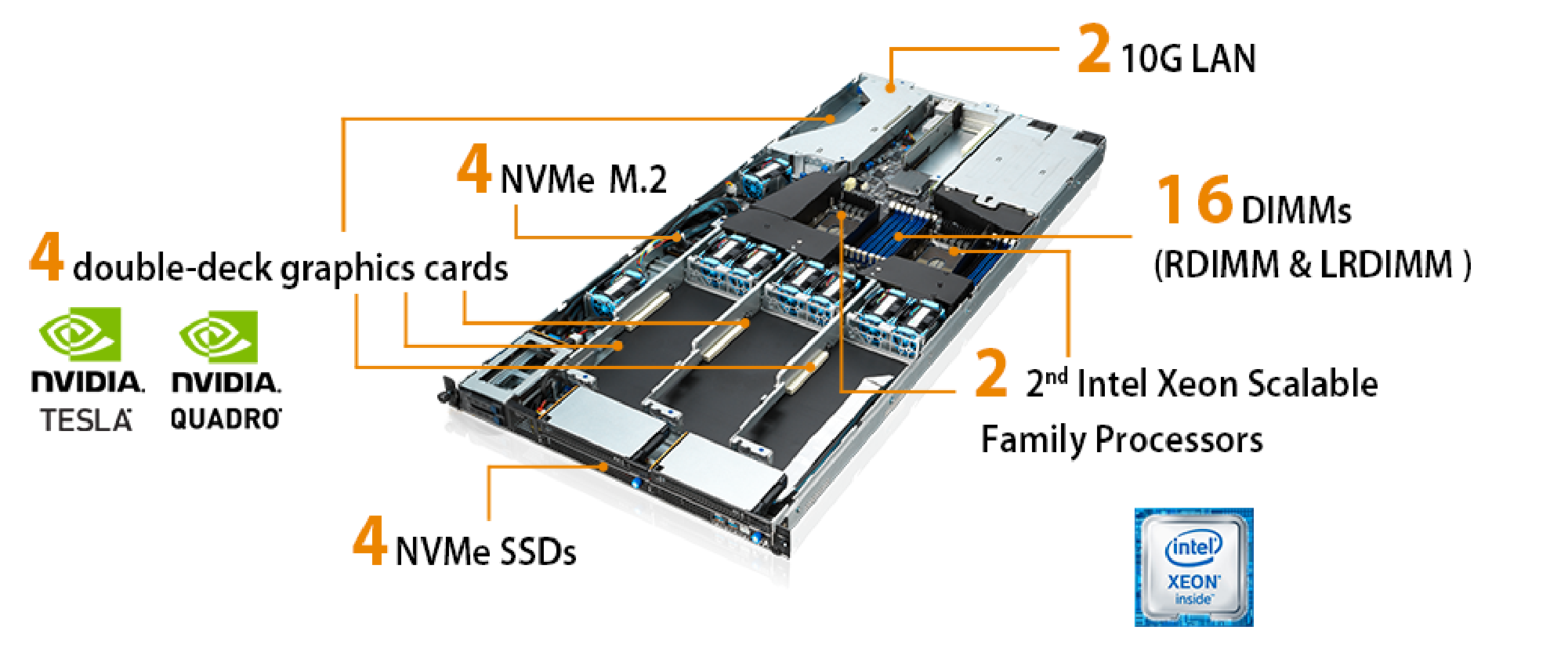 2 10G LAN

4 NVMe M.2

16 DIMMs
(RDIMM & LRDIMM )

4 double-deck graphics cards

NVIDIA. TESLA

NVIDIA. QUADRO

2 2$^{nd}$ Intel Xeon Scalable Family Processors

4 NVMe SSDs

intel XEON inside